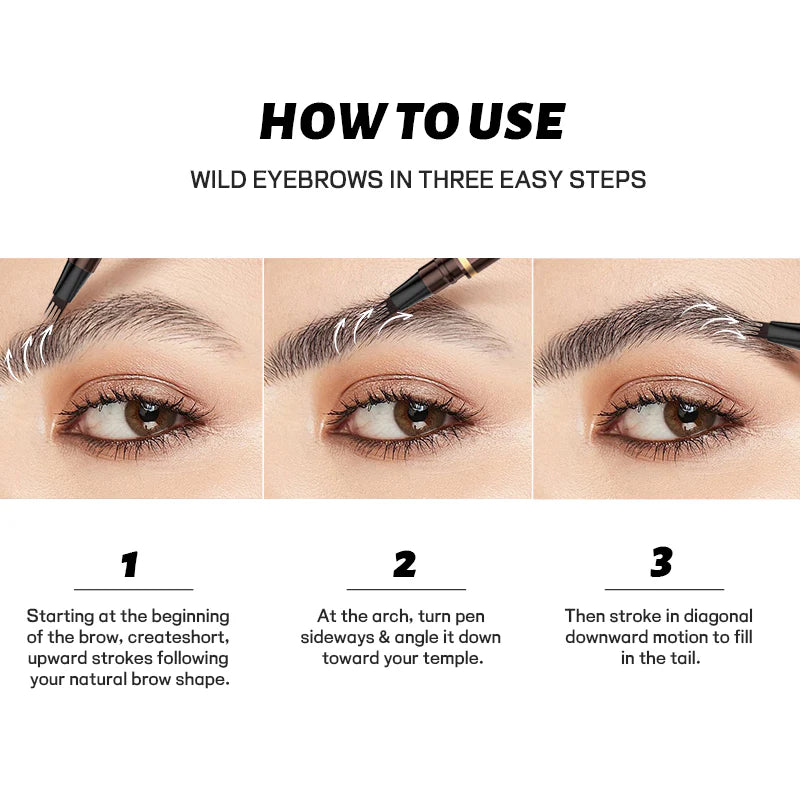 HOW TO USE

WILD EYEBROWS IN THREE EASY STEPS

1

Starting at the beginning of the brow, createshort, upward strokes following your natural brow shape.

2

At the arch, turn pen sideways & angle it down toward your temple.

3

Then stroke in diagonal downward motion to fill in the tail.